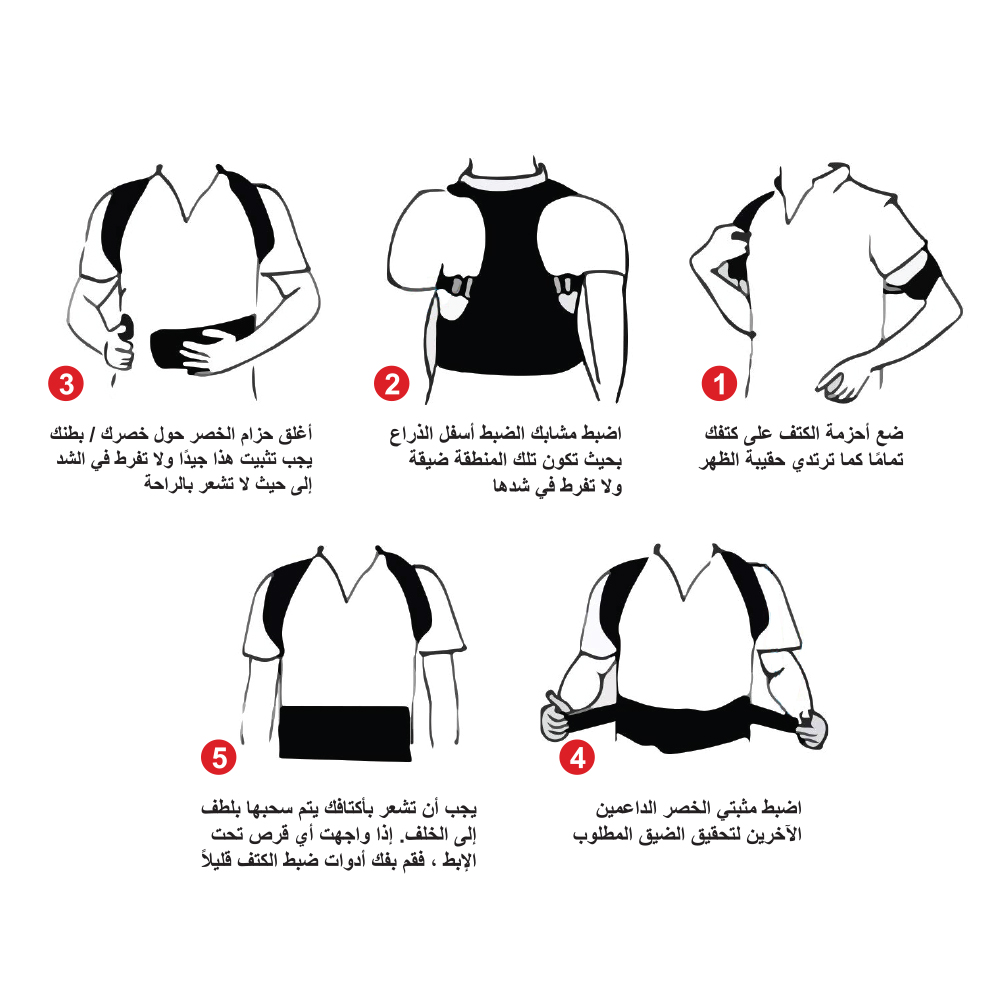 1

ضع أحزمة الكتف على كتفك تمامًا كما ترتدي حقيبة الظهر

2

اضبط مشابك الضبط أسفل الذراع بحيث تكون تلك المنطقة ضيقة ولا تفرط في شدها

3

أغلق حزام الخصر حول خصرك / بطنك يجب تثبيت هذا جيدًا ولا تفرط في الشد إلى حيث لا تشعر بالراحة

4

اضبط مثبتي الخصر الداعمين الآخرين لتحقيق الضيق المطلوب

5

يجب أن تشعر بأكتافك يتم سحبها بلطف إلى الخلف. إذا واجهت أي قرص تحت الإبط ، فقم بفك أدوات ضبط الكتف قليلاً